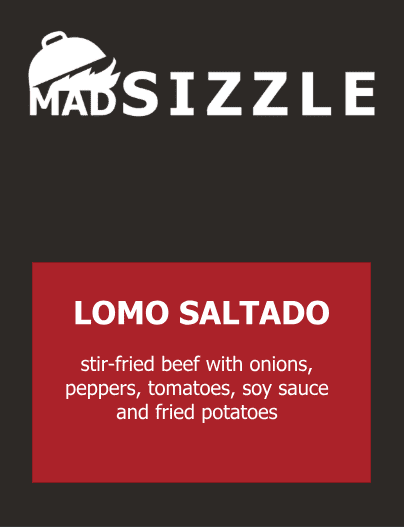 MADSIZZLE

LOMO SALTADO

stir-fried beef with onions, peppers, tomatoes, soy sauce and fried potatoes